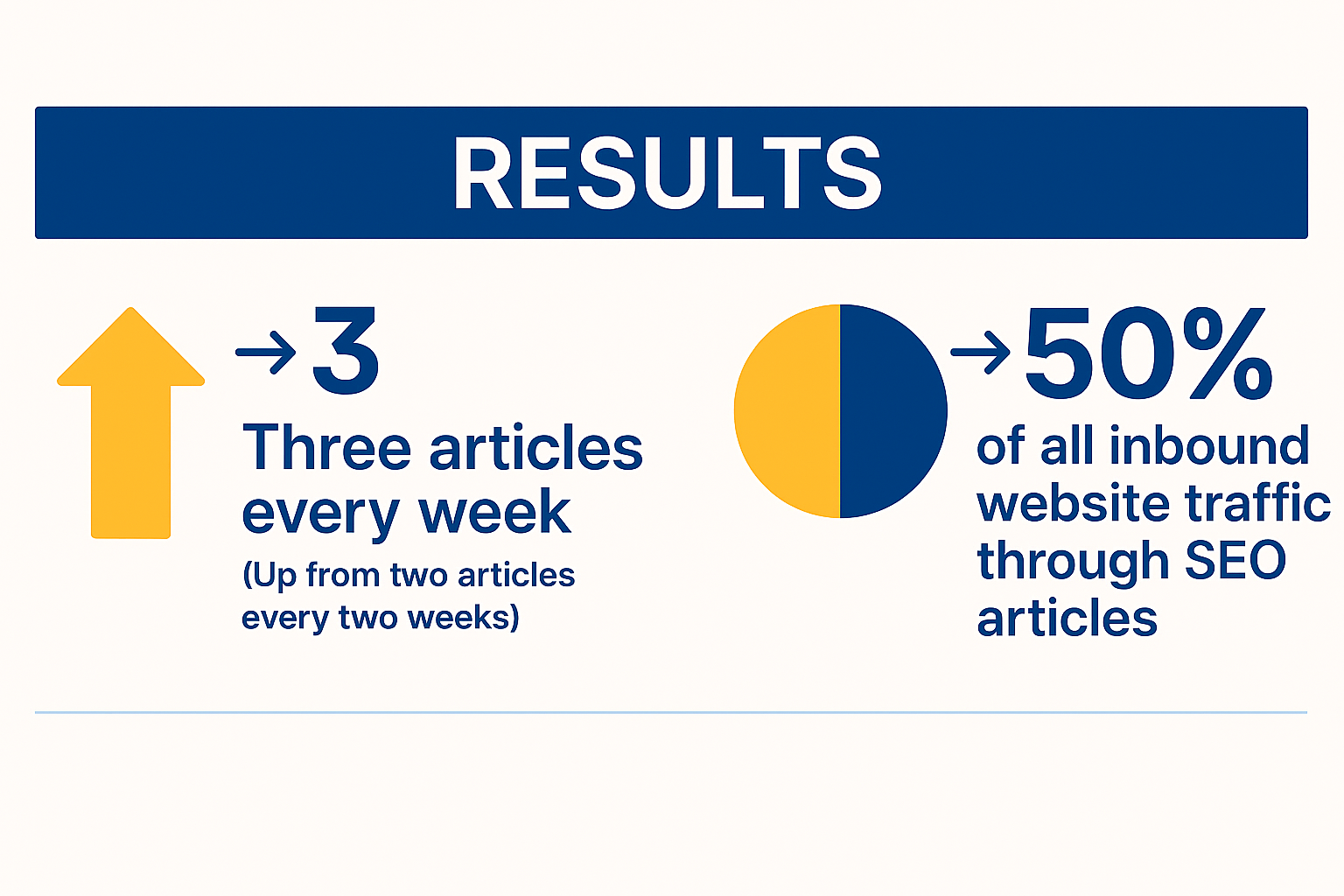 RESULTS

→3

Three articles every week

(Up from two articles every two weeks)

→50%

of all inbound website traffic through SEO articles